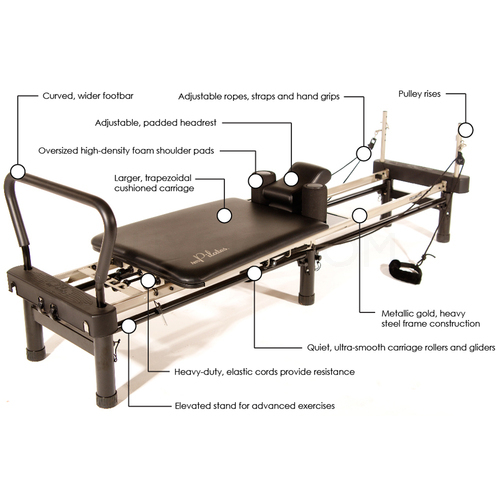 Curved, wider footbar

Adjustable ropes, straps and hand grips

Pulley rises

Adjustable, padded headrest

Oversized high-density foam shoulder pads

Larger, trapezoidal cushioned carriage

Pilates

Metallic gold, heavy steel frame construction

Quiet, ultra-smooth carriage rollers and gliders

Heavy-duty, elastic cords provide resistance

Elevated stand for advanced exercises